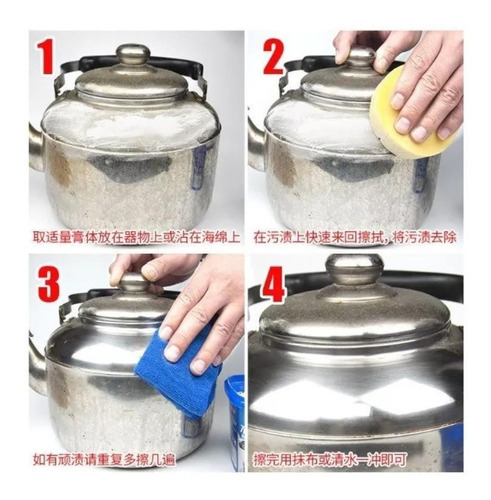 1

取适量膏体放在器物上或沾在海绵上

2

在污渍上快速来回擦拭，将污渍去除

3

如有顽渍请重复多擦几遍

4

擦完用抹布或清水一冲即可