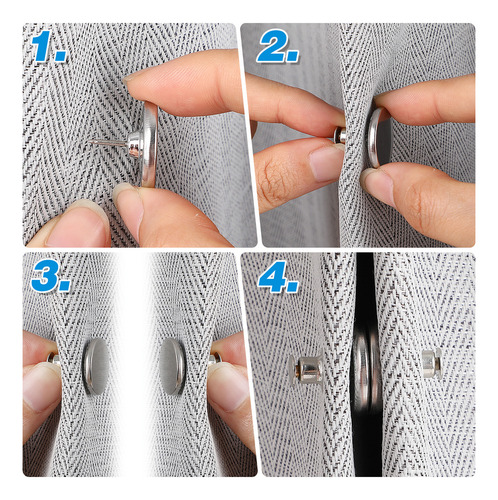 1.

2.

3.

4.