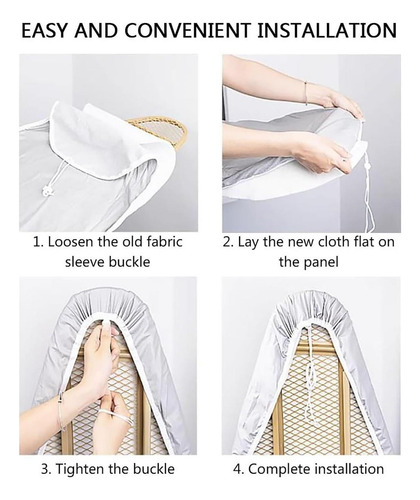 EASY AND CONVENIENT INSTALLATION

1. Loosen the old fabric sleeve buckle

2. Lay the new cloth flat on the panel

3. Tighten the buckle

4. Complete installation