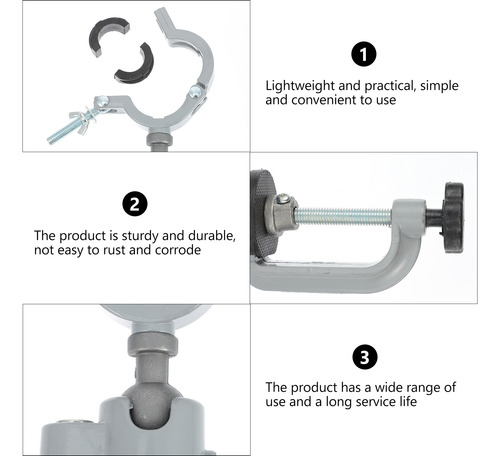 1

Lightweight and practical, simple and convenient to use

2

The product is sturdy and durable, not easy to rust and corrode

3

The product has a wide range of use and a long service life