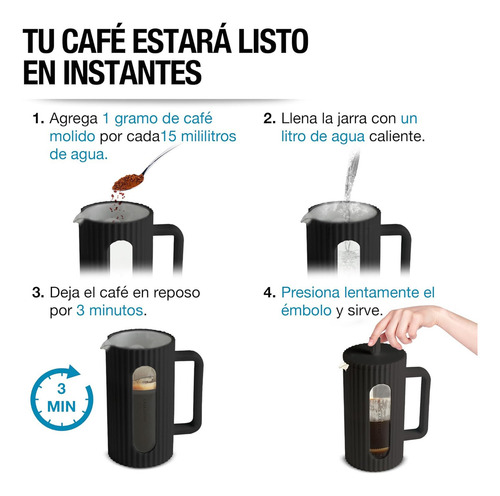 TU CAFÉ ESTARÁ LISTO EN INSTANTES

1. Agrega 1 gramo de café molido por cada15 mililitros de agua.

2. Llena la jarra con un litro de agua caliente.

3. Deja el café en reposo por 3 minutos.

3 MIN

4. Presiona lentamente el émbolo y sirve.