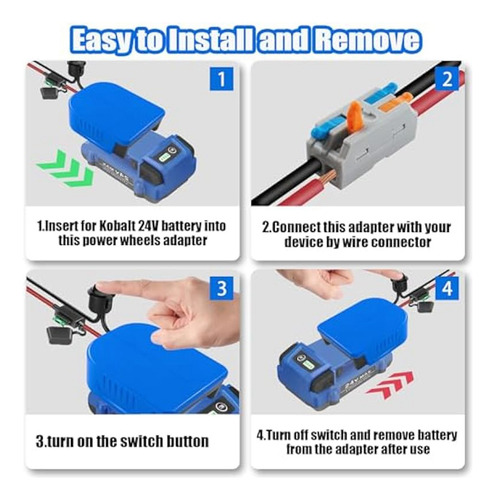 Easy to Install and Remove

1

24V MAX

1.Insert for Kobalt 24V battery into this power wheels adapter

2

2.Connect this adapter with your device by wire connector

3

3.turn on the switch button

4

24V MAX

4.Turn off switch and remove battery from the adapter after use