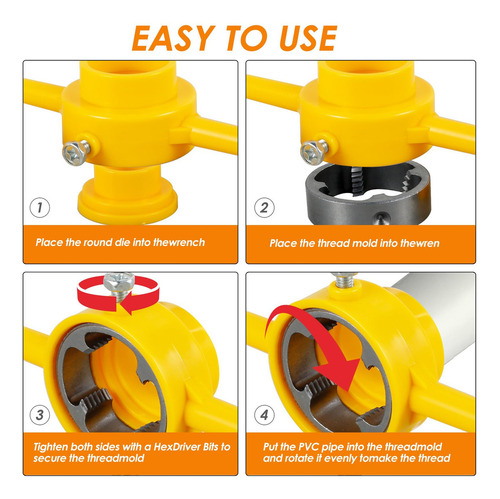 EASY TO USE

1

Place the round die into thewrench

2

Place the thread mold into thewren

3

Tighten both sides with a HexDriver Bits to secure the threadmold

4

Put the PVC pipe into the threadmold and rotate it evenly tomake the thread