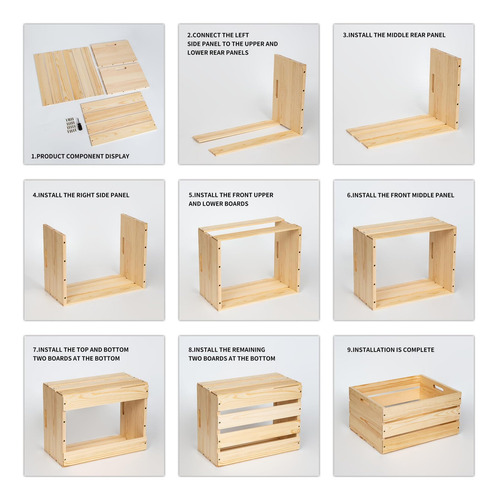 1.PRODUCT COMPONENT DISPLAY

2.CONNECT THE LEFT SIDE PANEL TO THE UPPER AND LOWER REAR PANELS

3.INSTALL THE MIDDLE REAR PANEL

4.INSTALL THE RIGHT SIDE PANEL

5.INSTALL THE FRONT UPPER AND LOWER BOARDS

6.INSTALL THE FRONT MIDDLE PANEL

7.INSTALL THE TOP AND BOTTOM TWO BOARDS AT THE BOTTOM

8.INSTALL THE REMAINING TWO BOARDS AT THE BOTTOM

9.INSTALLATION IS COMPLETE