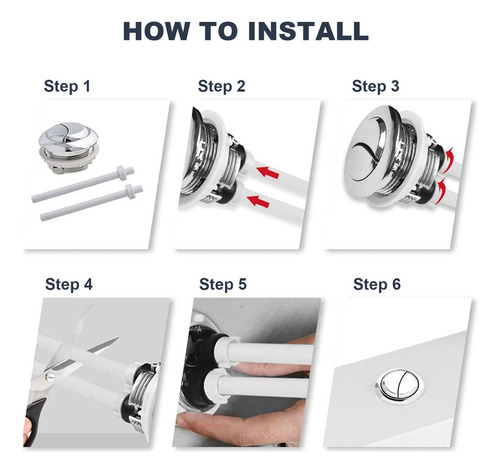 HOW TO INSTALL

Step 1

Step 2

Step 3

Step 4

Step 5

Step 6