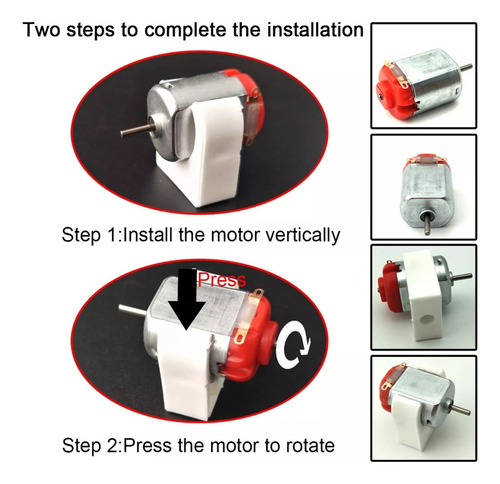 Two steps to complete the installation

Step 1:Install the motor vertically

Press

Step 2:Press the motor to rotate