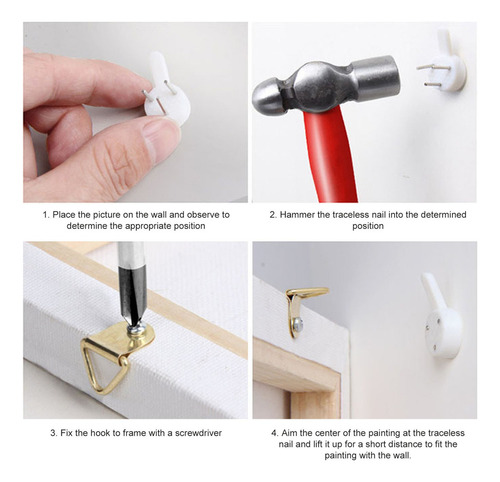 1. Place the picture on the wall and observe to determine the appropriate position

2. Hammer the traceless nail into the determined position

3. Fix the hook to frame with a screwdriver

4. Aim the center of the painting at the traceless nail and lift it up for a short distance to fit the painting with the wall.