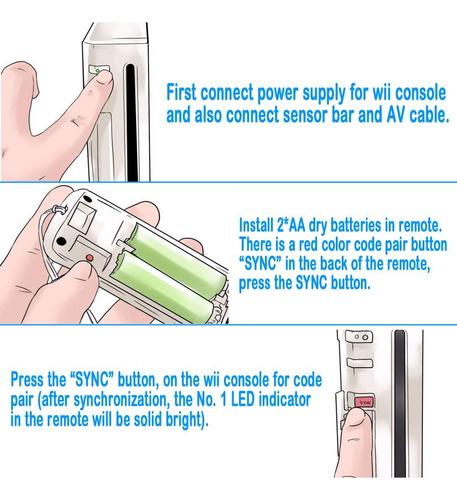 First connect power supply for wii console and also connect sensor bar and AV cable.

Install 2*AA dry batteries in remote. There is a red color code pair button “SYNC” in the back of the remote, press the SYNC button.

Press the “SYNC” button, on the wii console for code pair (after synchronization, the No. 1 LED indicator in the remote will be solid bright).

SYNC