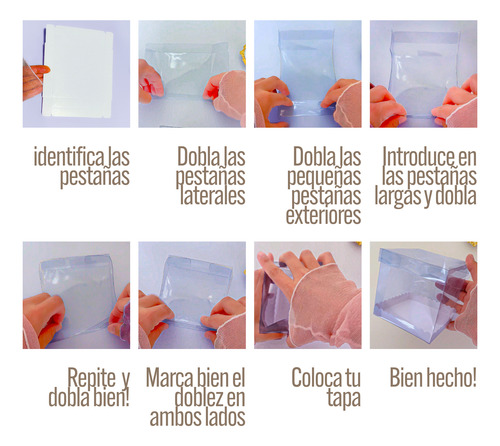 identifica las pestañas

Dobla las pestañas laterales

Dobla las pequeñas pestañas exteriores

Introduce en las pestañas largas y dobla

Repite y dobla bien!

Marca bien el doblez en ambos lados

Coloca tu tapa

Bien hecho!