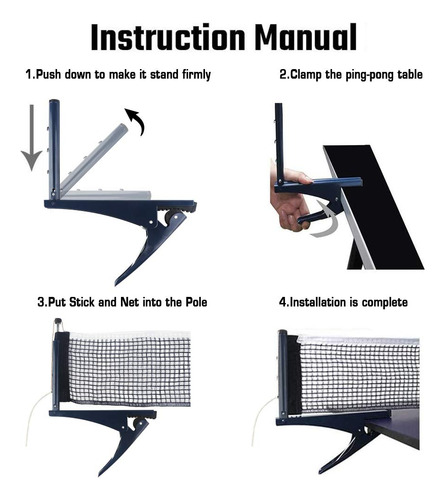 Instruction Manual

1.Push down to make it stand firmly

2.Clamp the ping-pong table

3.Put Stick and Net into the Pole

4.Installation is complete