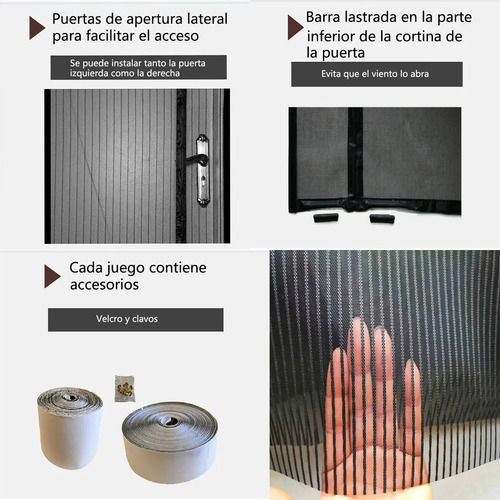 Puertas de apertura lateral para facilitar el acceso

Se puede instalar tanto la puerta izquierda como la derecha

Barra lastrada en la parte inferior de la cortina de la puerta

Evita que el viento lo abra

Cada juego contiene accesorios

Velcro y clavos