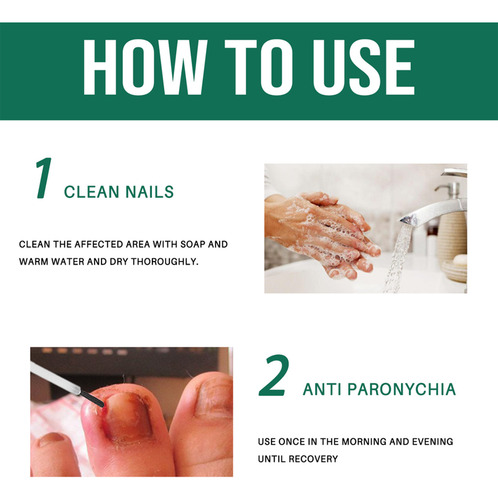 HOW TO USE

1 CLEAN NAILS

CLEAN THE AFFECTED AREA WITH SOAP AND WARM WATER AND DRY THOROUGHLY.

2 ANTI PARONYCHIA

USE ONCE IN THE MORNING AND EVENING UNTIL RECOVERY