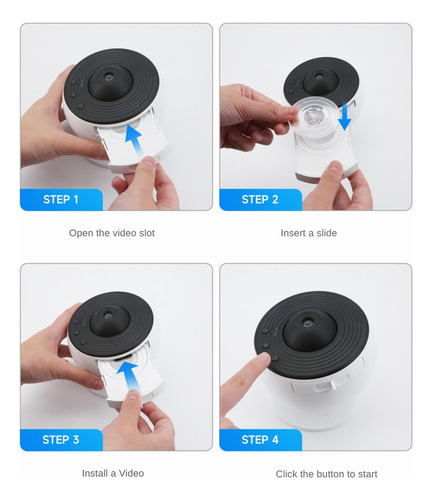 STEP 1

Open the video slot

STEP 2

Insert a slide

STEP 3

Install a Video

STEP 4

Click the button to start