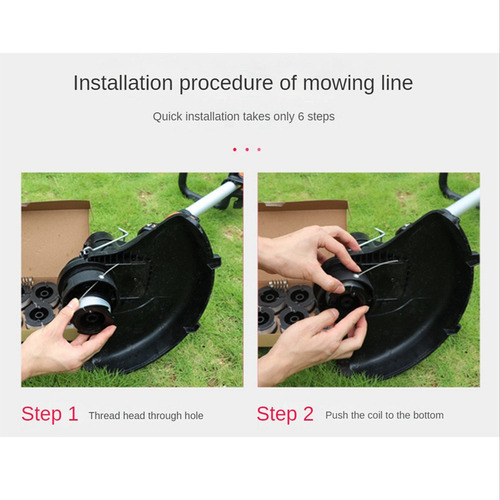 Installation procedure of mowing line

Quick installation takes only 6 steps

Step 1 Thread head through hole

Step 2 Push the coil to the bottom