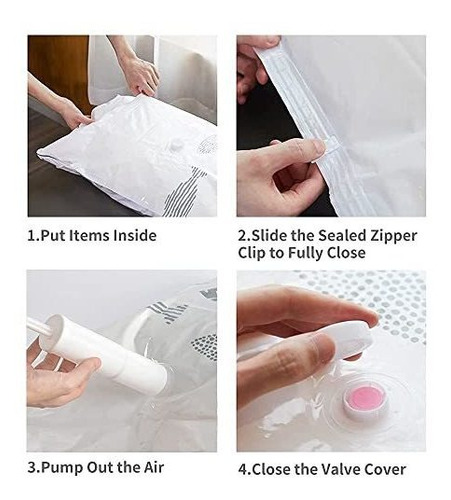 1.Put Items Inside

2.Slide the Sealed Zipper Clip to Fully Close

3.Pump Out the Air

4.Close the Valve Cover