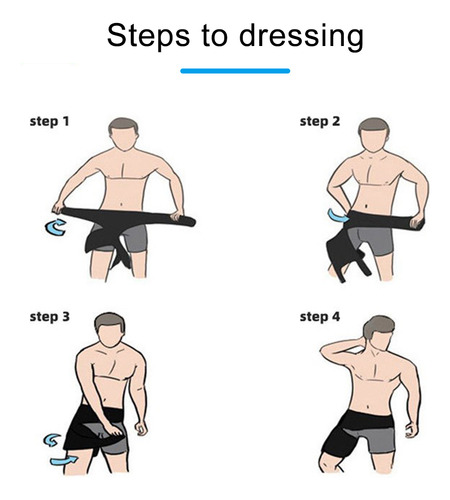 Steps to dressing

step 1

step 2

step 3

step 4