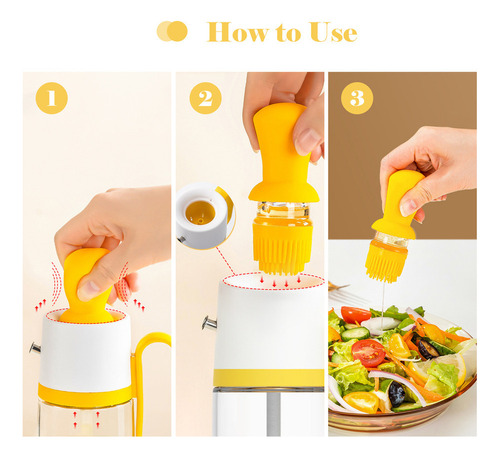 How to Use

1

2

3