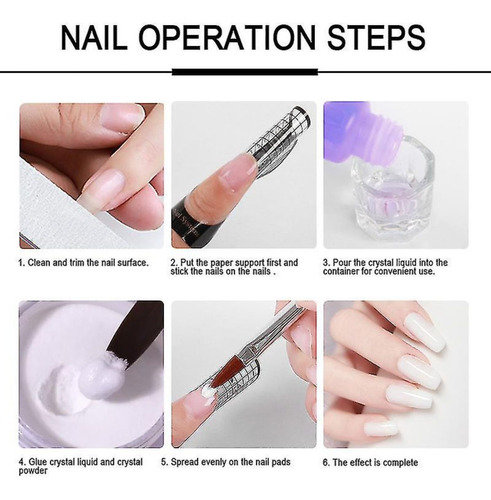 NAIL OPERATION STEPS

1. Clean and trim the nail surface.

2. Put the paper support first and stick the nails on the nails .

3. Pour the crystal liquid into the container for convenient use.

4. Glue crystal liquid and crystal powder

5. Spread evenly on the nail pads

6. The effect is complete