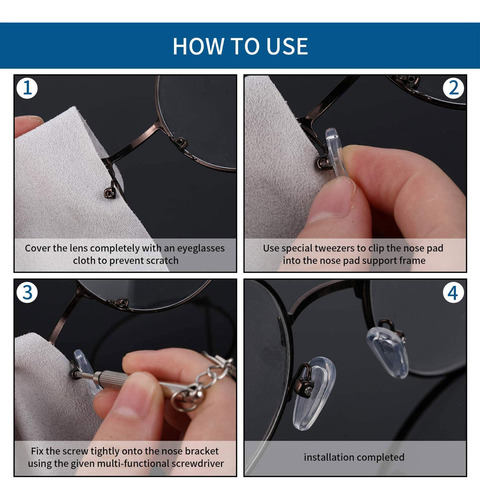 HOW TO USE

1

Cover the lens completely with an eyeglasses cloth to prevent scratch

2

Use special tweezers to clip the nose pad into the nose pad support frame

3

Fix the screw tightly onto the nose bracket using the given multi-functional screwdriver

4

installation completed