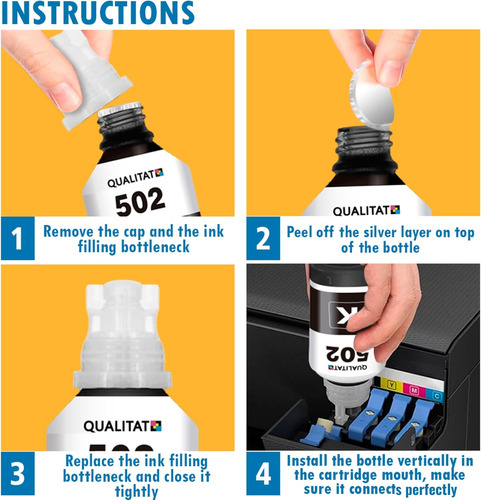 INSTRUCTIONS

QUALITAT
502

1 Remove the cap and the ink filling bottleneck

QUALITAT

2 Peel off the silver layer on top of the bottle

QUALITAT

3 Replace the ink filling bottleneck and close it tightly

K
502
QUALITAT
Y M C

4 Install the bottle vertically in the cartridge mouth, make sure it connects perfectly