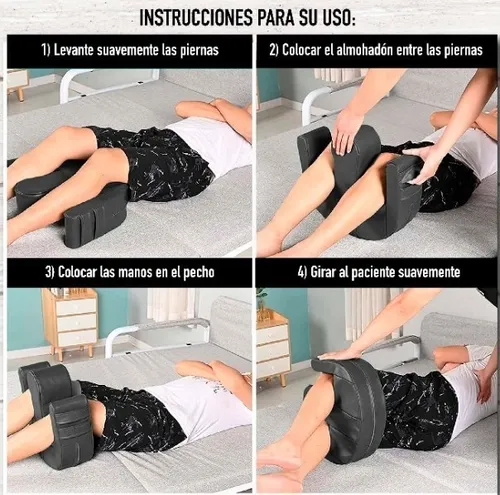 INSTRUCCIONES PARA SU USO:

1) Levante suavemente las piernas

2) Colocar el almohadón entre las piernas

3) Colocar las manos en el pecho

4) Girar al paciente suavemente