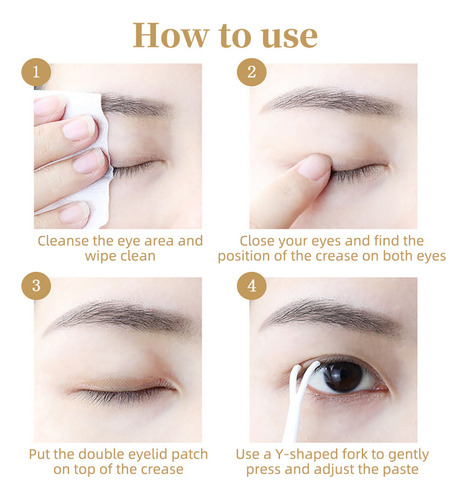 How to use

1

Cleanse the eye area and wipe clean

2

Close your eyes and find the position of the crease on both eyes

3

Put the double eyelid patch on top of the crease

4

Use a Y-shaped fork to gently press and adjust the paste