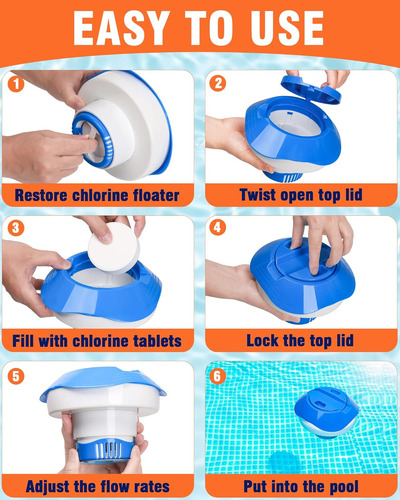 EASY TO USE

1
Restore chlorine floater

2
Twist open top lid

3
Fill with chlorine tablets

4
Lock the top lid

5
Adjust the flow rates

6
Put into the pool