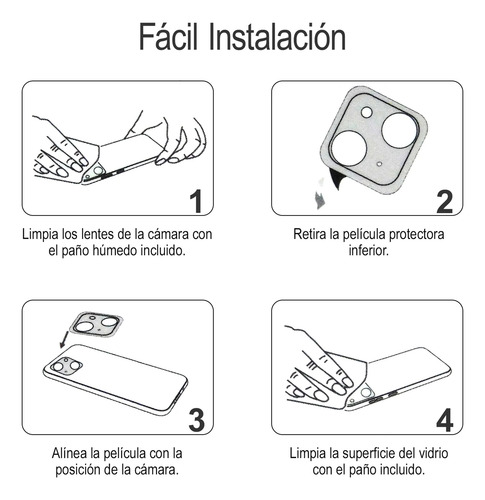 Fácil Instalación

1

Limpia los lentes de la cámara con el paño húmedo incluido.

2

Retira la película protectora inferior.

3

Alínea la película con la posición de la cámara.

4

Limpia la superficie del vidrio con el paño incluido.