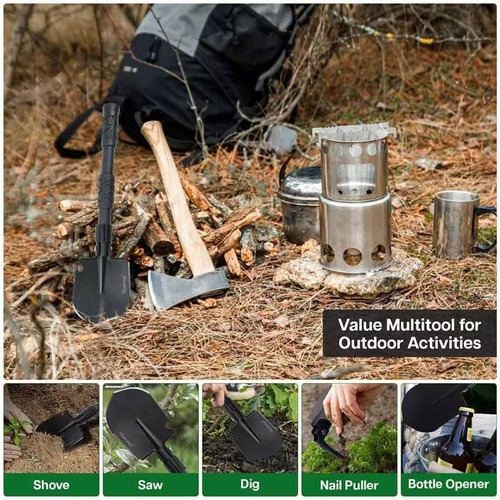 Value Multitool for
Outdoor Activities

Shove

Saw

Dig

Nail Puller

Bottle Opener