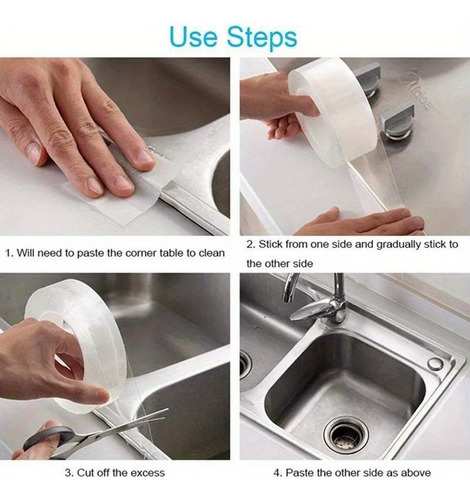 Use Steps

1. Will need to paste the corner table to clean

2. Stick from one side and gradually stick to the other side

3. Cut off the excess

4. Paste the other side as above