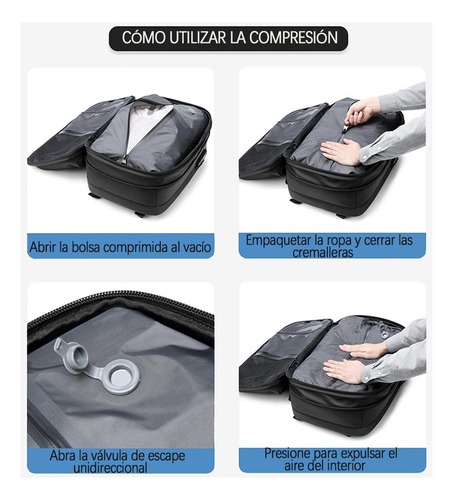 CÓMO UTILIZAR LA COMPRESIÓN

Abrir la bolsa comprimida al vacío

Empaquetar la ropa y cerrar las cremalleras

Abra la válvula de escape unidireccional

Presione para expulsar el aire del interior