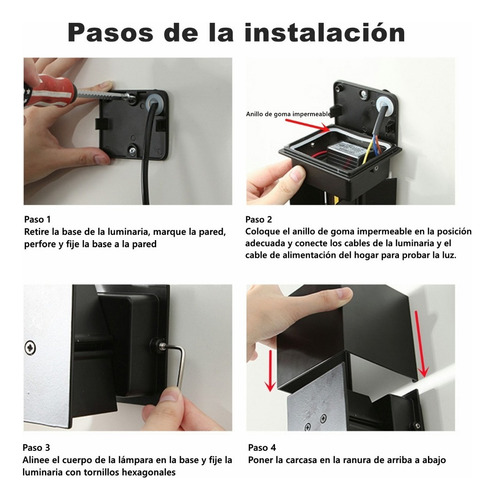 Pasos de la instalación

Anillo de goma impermeable

Paso 1
Retire la base de la luminaria, marque la pared, perfore y fije la base a la pared

Paso 2
Coloque el anillo de goma impermeable en la posición adecuada y conecte los cables de la luminaria y el cable de alimentación del hogar para probar la luz.

Paso 3
Alinee el cuerpo de la lámpara en la base y fije la luminaria con tornillos hexagonales

Paso 4
Poner la carcasa en la ranura de arriba a abajo