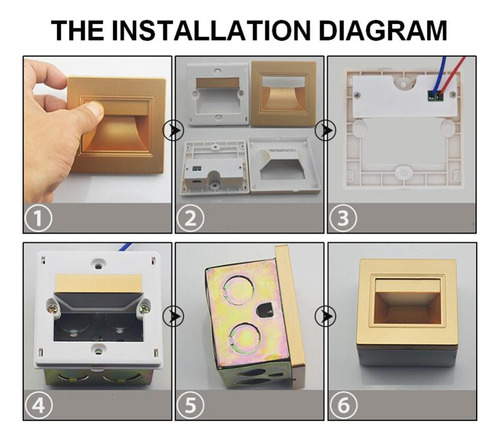 THE INSTALLATION DIAGRAM

1

2

3

4

5

6