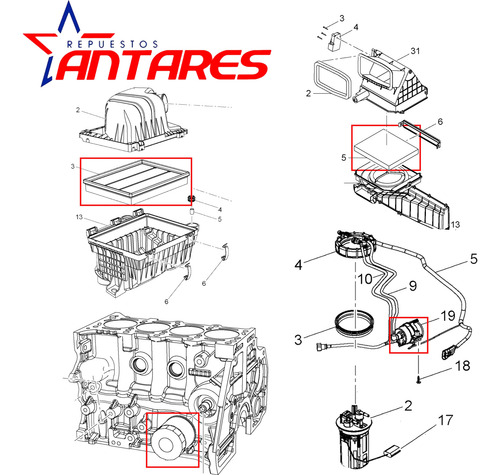 REPUESTOS
ANTARES

2
3
4
5
13
6
6

3
4
31
2
6
5
13

4
5
10
9
19
3
18
2
17