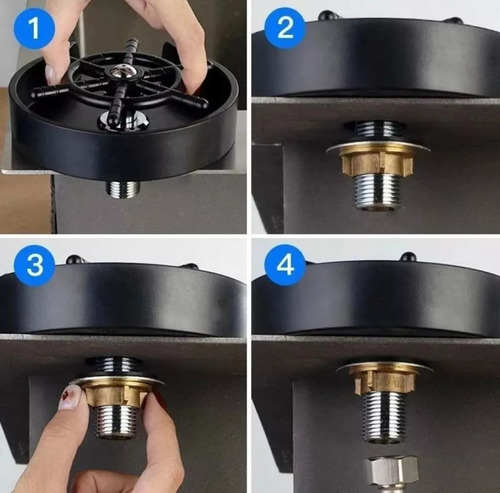 1

2

3

4