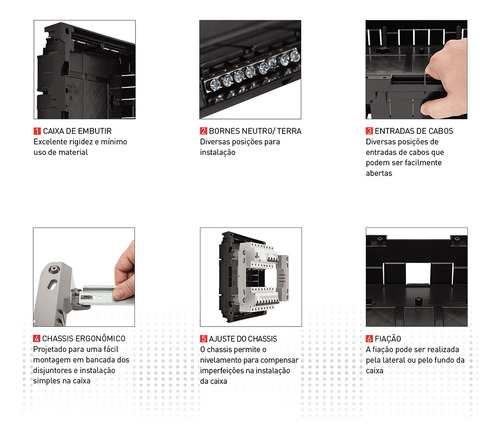 1 CAIXA DE EMBUTIR
Excelente rigidez e mínimo uso de material

2 BORNES NEUTRO/ TERRA
Diversas posições para instalação

3 ENTRADAS DE CABOS
Diversas posições de entradas de cabos que podem ser facilmente abertas

4 CHASSIS ERGONÔMICO
Projetado para uma fácil montagem em bancada dos disjuntores e instalação simples na caixa

5 AJUSTE DO CHASSIS
O chassis permite o nivelamento para compensar imperfeições na instalação da caixa

6 FIAÇÃO
A fiação pode ser realizada pela lateral ou pelo fundo da caixa