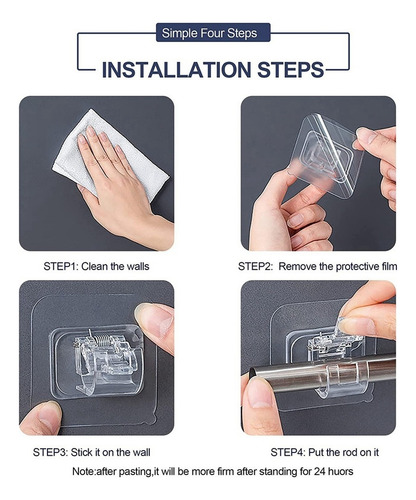 Simple Four Steps

INSTALLATION STEPS

STEP1: Clean the walls

STEP2: Remove the protective film

STEP3: Stick it on the wall

STEP4: Put the rod on it

Note:after pasting,it will be more firm after standing for 24 huors