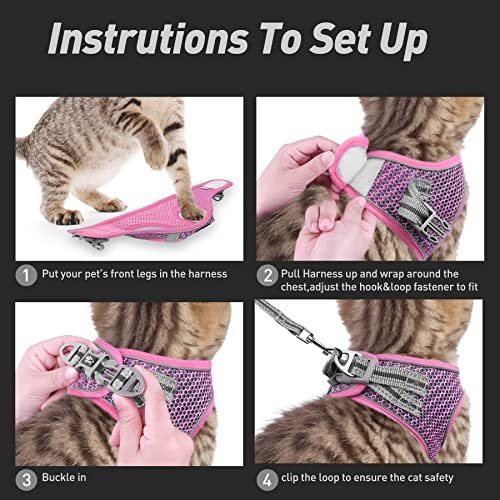 Instrutions To Set Up

1 Put your pet's front legs in the harness

2 Pull Harness up and wrap around the chest,adjust the hook&loop fastener to fit

3 Buckle in

4 clip the loop to ensure the cat safety