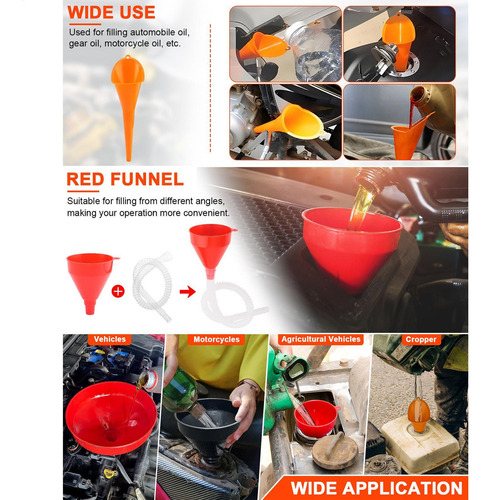 WIDE USE

Used for filling automobile oil, gear oil, motorcycle oil, etc.

RED FUNNEL

Suitable for filling from different angles, making your operation more convenient.

Vehicles

Motorcycles

Agricultural Vehicles

Cropper

WIDE APPLICATION