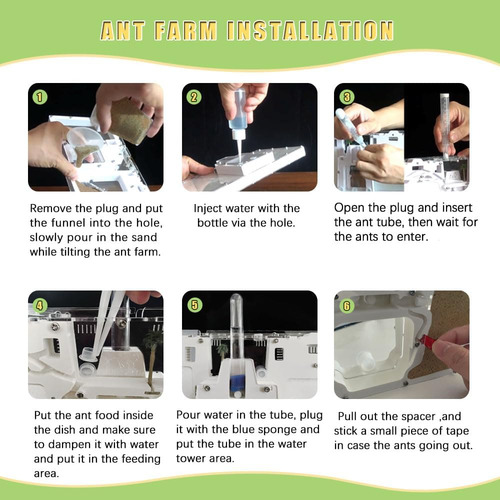 ANT FARM INSTALLATION

1

Remove the plug and put the funnel into the hole, slowly pour in the sand while tilting the ant farm.

2

Inject water with the bottle via the hole.

3

Open the plug and insert the ant tube, then wait for the ants to enter.

4

Put the ant food inside the dish and make sure to dampen it with water and put it in the feeding area.

5

Pour water in the tube, plug it with the blue sponge and put the tube in the water tower area.

6

Pull out the spacer ,and stick a small piece of tape in case the ants going out.