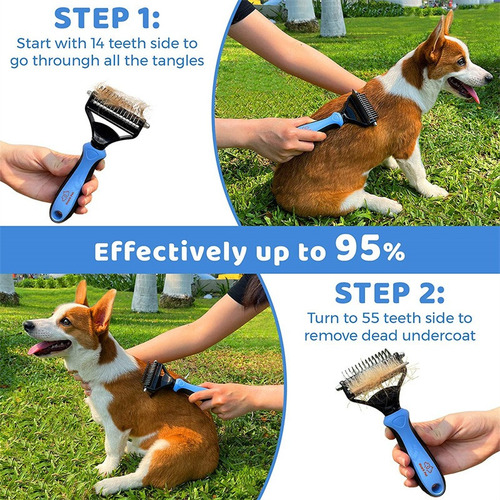 STEP 1:
Start with 14 teeth side to go through all the tangles

Effectively up to 95%

STEP 2:
Turn to 55 teeth side to remove dead undercoat