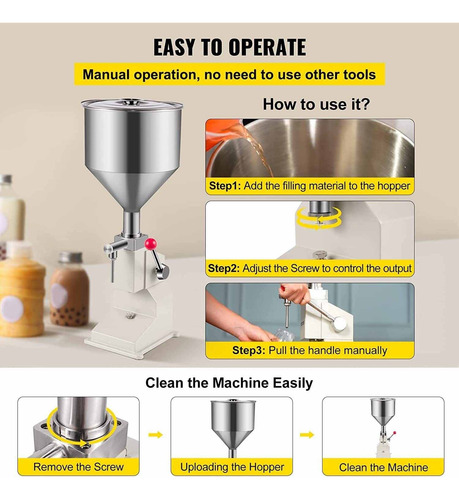 EASY TO OPERATE

Manual operation, no need to use other tools

How to use it?

Step1: Add the filling material to the hopper

Step2: Adjust the Screw to control the output

Step3: Pull the handle manually

Clean the Machine Easily

Remove the Screw

Uploading the Hopper

Clean the Machine