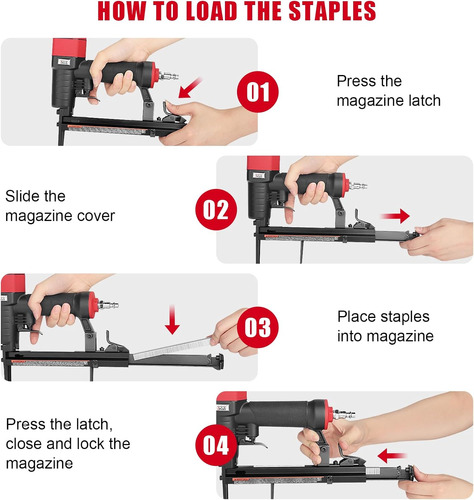 HOW TO LOAD THE STAPLES

01

Press the magazine latch

Slide the magazine cover

02

03

Place staples into magazine

Press the latch, close and lock the magazine

04