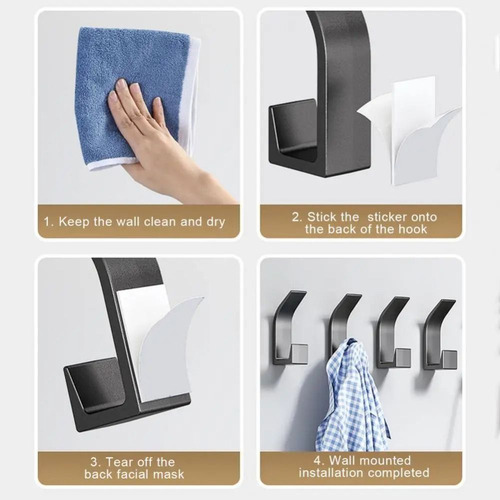 1. Keep the wall clean and dry

2. Stick the sticker onto the back of the hook

3. Tear off the back facial mask

4. Wall mounted installation completed