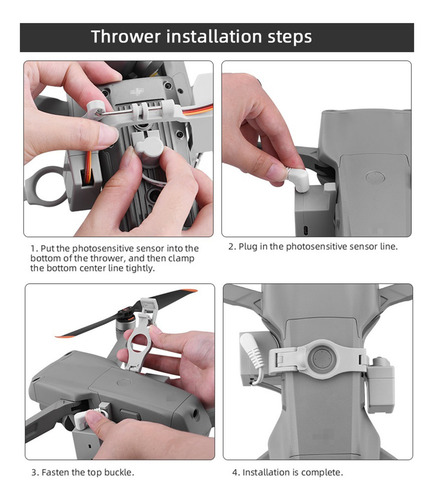 Thrower installation steps

1. Put the photosensitive sensor into the bottom of the thrower, and then clamp the bottom center line tightly.

2. Plug in the photosensitive sensor line.

3. Fasten the top buckle.

4. Installation is complete.