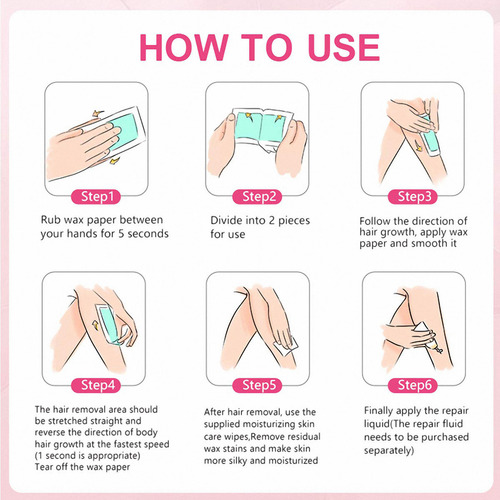 HOW TO USE

Step1

Rub wax paper between your hands for 5 seconds

Step2

Divide into 2 pieces for use

Step3

Follow the direction of hair growth, apply wax paper and smooth it

Step4

The hair removal area should be stretched straight and reverse the direction of body hair growth at the fastest speed (1 second is appropriate) Tear off the wax paper

Step5

After hair removal, use the supplied moisturizing skin care wipes,Remove residual wax stains and make skin more silky and moisturized

Step6

Finally apply the repair liquid(The repair fluid needs to be purchased separately)