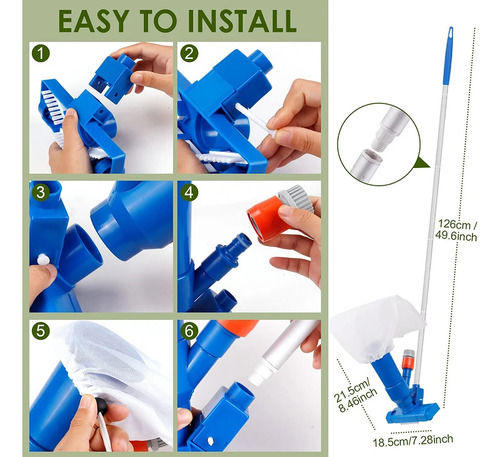 EASY TO INSTALL

1

2

3

4

5

6

126cm / 49.6inch

21.5cm/ 8.46inch

18.5cm/7.28inch