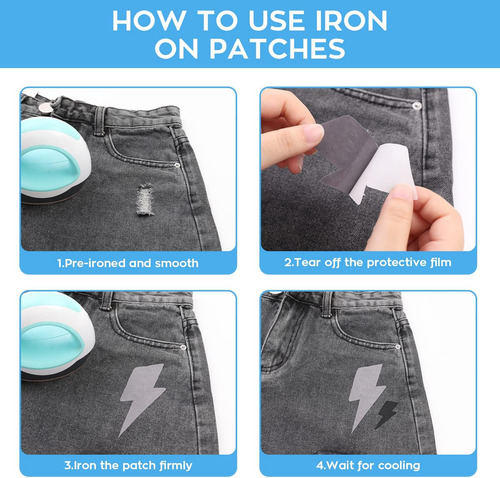 HOW TO USE IRON ON PATCHES

1.Pre-ironed and smooth

2.Tear off the protective film

3.Iron the patch firmly

4.Wait for cooling