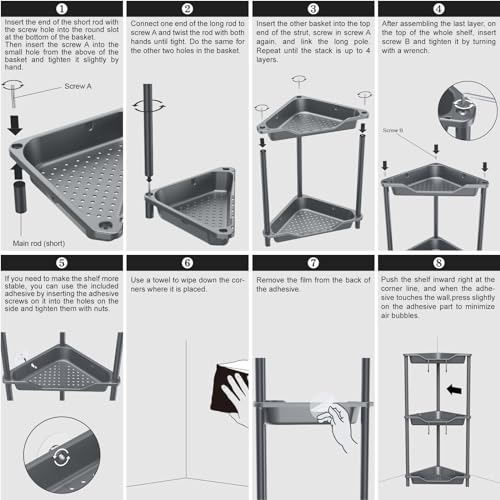 1

Insert the end of the short rod with the screw hole into the round slot at the bottom of the basket.
Then insert the screw A into the small hole from the above of the basket and tighten it slightly by hand.

Screw A

Main rod (short)

2

Connect one end of the long rod to screw A and twist the rod with both hands until tight. Do the same for the other two holes in the basket.

3

Insert the other basket into the top end of the strut, screw in screw A again, and link the long pole. Repeat until the stack is up to 4 layers.

4

After assembling the last layer, on the top of the whole shelf, insert screw B and tighten it by turning with a wrench.

Screw B

5

If you need to make the shelf more stable, you can use the included adhesive by inserting the adhesive screws on it into the holes on the side and tighten them with nuts.

6

Use a towel to wipe down the corners where it is placed.

7

Remove the film from the back of the adhesive.

8

Push the shelf inward right at the corner line, and when the adhesive touches the wall,press slightly on the adhesive part to minimize air bubbles.