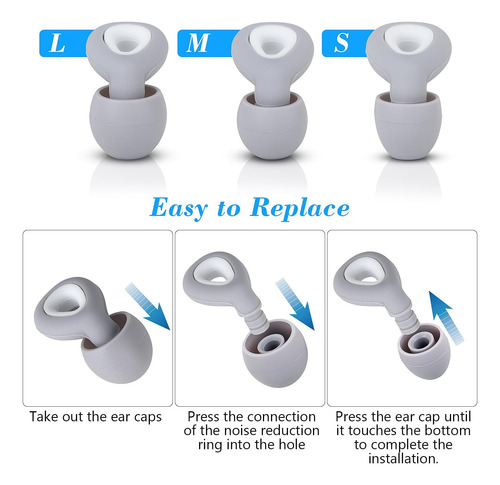 L

M

S

Easy to Replace

Take out the ear caps

Press the connection of the noise reduction ring into the hole

Press the ear cap until it touches the bottom to complete the installation.